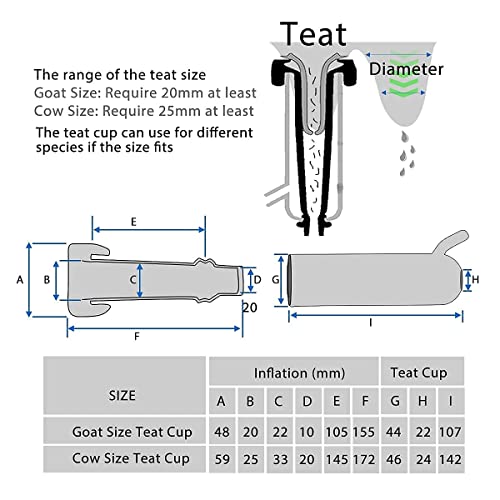 Teat

Diameter

The range of the teat size
Goat Size: Require 20mm at least
Cow Size: Require 25mm at least

The teat cup can use for different species if the size fits

E

A

B

C

D

20

F

G

H

I

| SIZE | Inflation (mm) | | | | | | Teat Cup | | |
|---|---|---|---|---|---|---|---|---|---|
| | A | B | C | D | E | F | G | H | I |
| Goat Size Teat Cup | 48 | 20 | 22 | 10 | 105 | 155 | 44 | 22 | 107 |
| Cow Size Teat Cup | 59 | 25 | 33 | 20 | 145 | 172 | 46 | 24 | 142 |