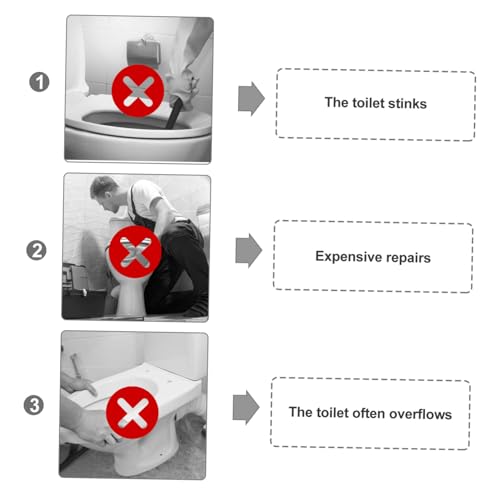 1

The toilet stinks

2

Expensive repairs

3

The toilet often overflows