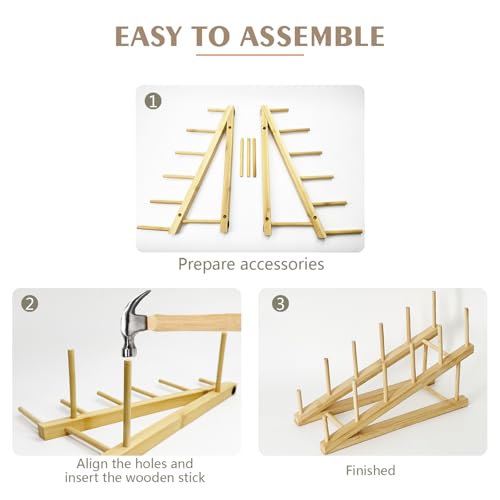 EASY TO ASSEMBLE

1

Prepare accessories

2

Align the holes and insert the wooden stick

3

Finished