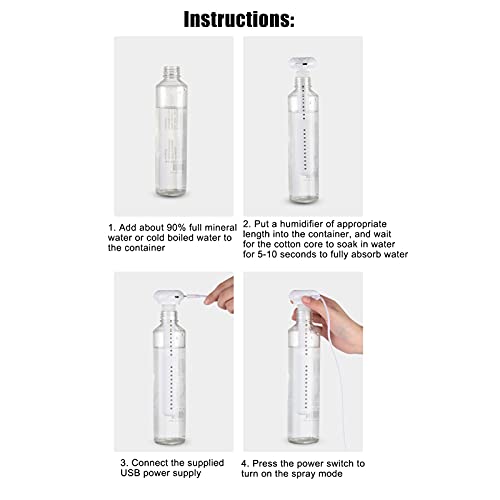 Instructions:

1. Add about 90% full mineral water or cold boiled water to the container

2. Put a humidifier of appropriate length into the container, and wait for the cotton core to soak in water for 5-10 seconds to fully absorb water

3. Connect the supplied USB power supply

4. Press the power switch to turn on the spray mode