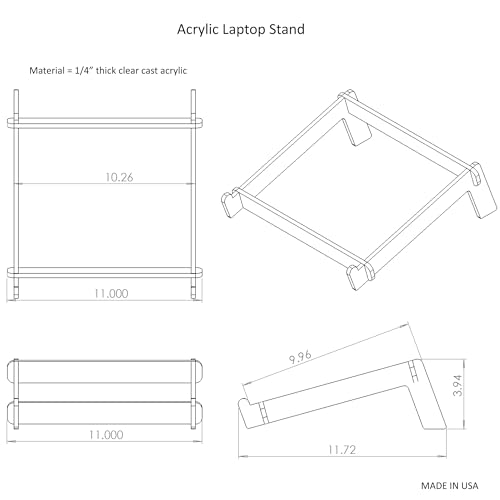 Acrylic Laptop Stand

Material = 1/4" thick clear cast acrylic

10.26

11.000

11.000

9.96

3.94

11.72

MADE IN USA