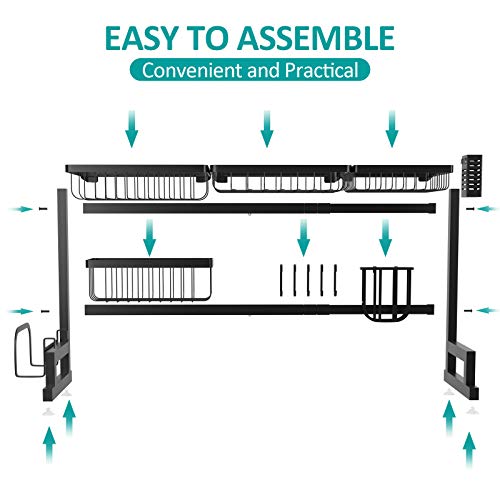 EASY TO ASSEMBLE

Convenient and Practical