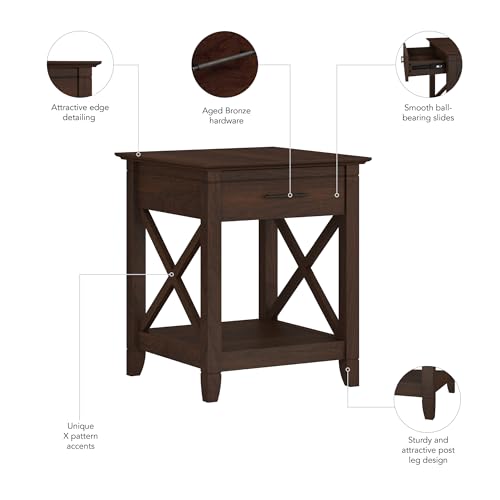 Attractive edge detailing

Aged Bronze hardware

Smooth ball-bearing slides

Unique X pattern accents

Sturdy and attractive post leg design