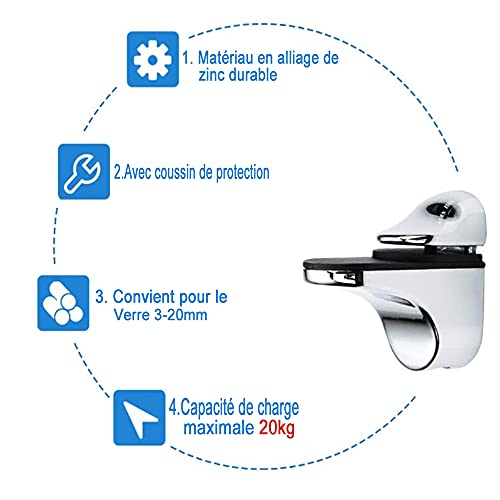 1. Matériau en alliage de zinc durable

2.Avec coussin de protection

3. Convient pour le Verre 3-20mm

4.Capacité de charge maximale 20kg