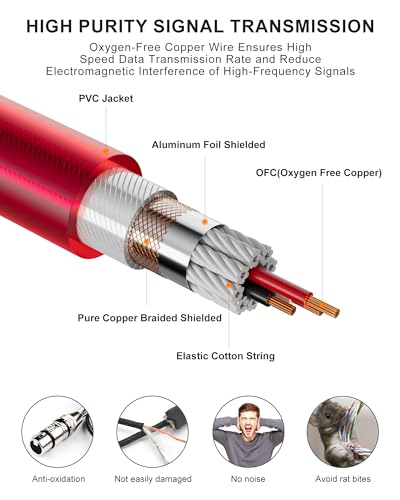 HIGH PURITY SIGNAL TRANSMISSION

Oxygen-Free Copper Wire Ensures High Speed Data Transmission Rate and Reduce Electromagnetic Interference of High-Frequency Signals

PVC Jacket

Aluminum Foil Shielded

OFC(Oxygen Free Copper)

Pure Copper Braided Shielded

Elastic Cotton String

Anti-oxidation

Not easily damaged

No noise

Avoid rat bites