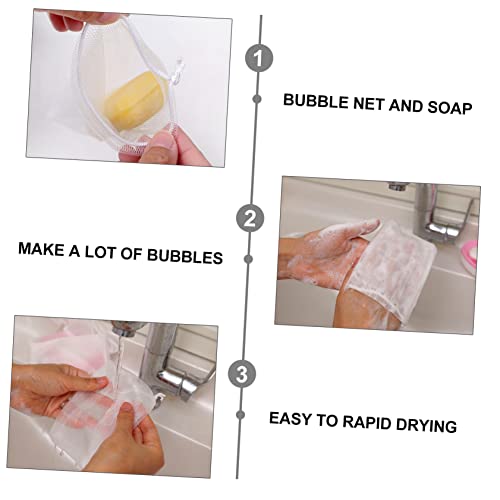 1

BUBBLE NET AND SOAP

2

MAKE A LOT OF BUBBLES

3

EASY TO RAPID DRYING