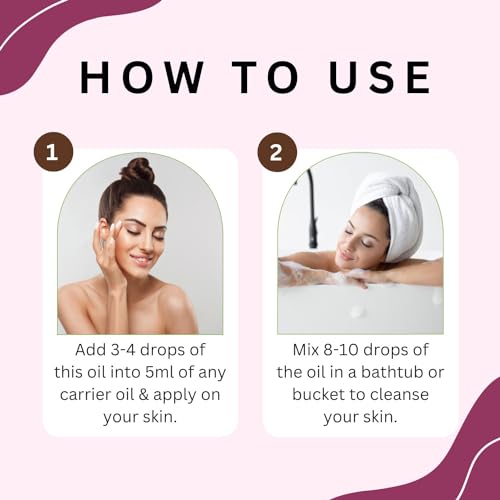 HOW TO USE

1

Add 3-4 drops of this oil into 5ml of any carrier oil & apply on your skin.

2

Mix 8-10 drops of the oil in a bathtub or bucket to cleanse your skin.