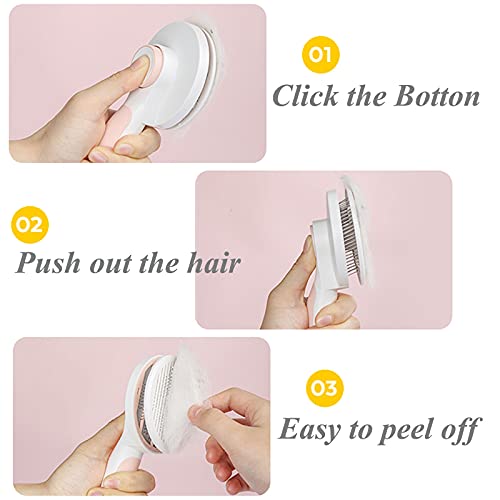 01
Click the Botton

02
Push out the hair

03
Easy to peel off