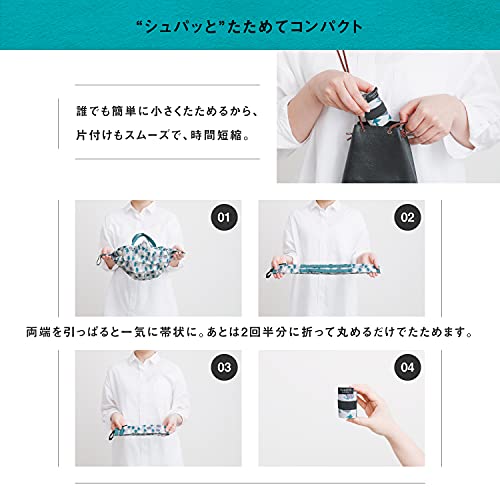 “シュパッと”たためてコンパクト

誰でも簡単に小さくたためるから、
片付けもスムーズで、時間短縮。

01

02

両端を引っぱると一気に帯状に。あとは2回半分に折って丸めるだけでたためます。

03

04