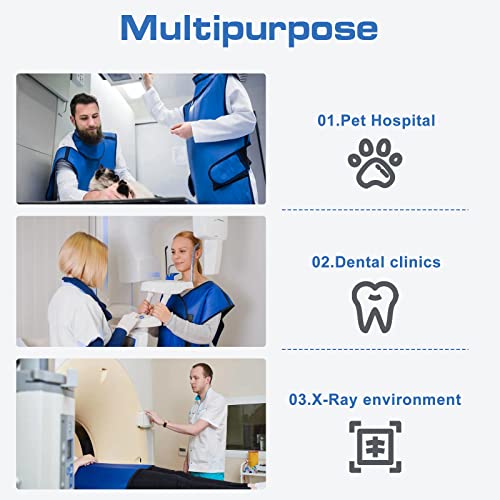 Multipurpose

01.Pet Hospital

02.Dental clinics

03.X-Ray environment