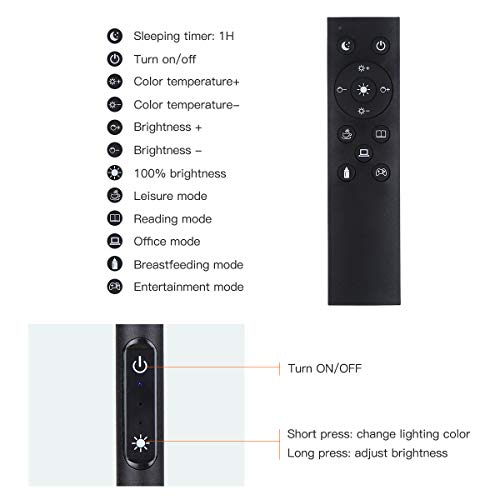 Sleeping timer: 1H
Turn on/off
Color temperature+
Color temperature−
Brightness +
Brightness −
100% brightness
Leisure mode
Reading mode
Office mode
Breastfeeding mode
Entertainment mode

Turn ON/OFF

Short press: change lighting color
Long press: adjust brightness