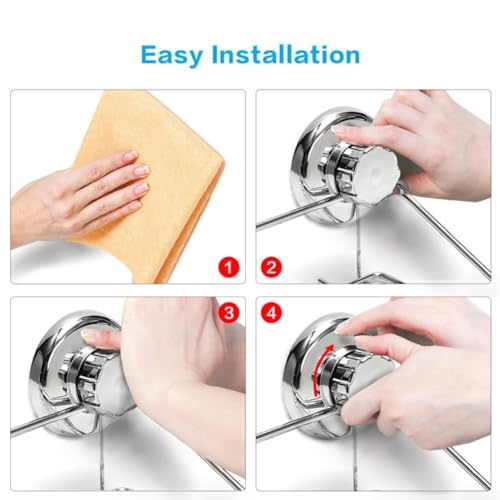 Easy Installation

1

2

3

4