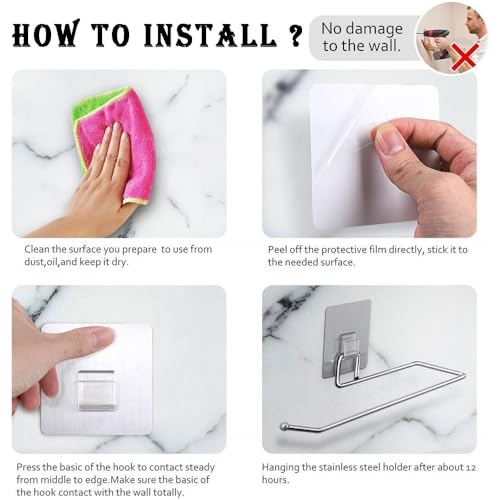 HOW TO INSTALL ?

No damage to the wall.

Clean the surface you prepare to use from dust,oil,and keep it dry.

Peel off the protective film directly, stick it to the needed surface.

Press the basic of the hook to contact steady from middle to edge.Make sure the basic of the hook contact with the wall totally.

Hanging the stainless steel holder after about 12 hours.