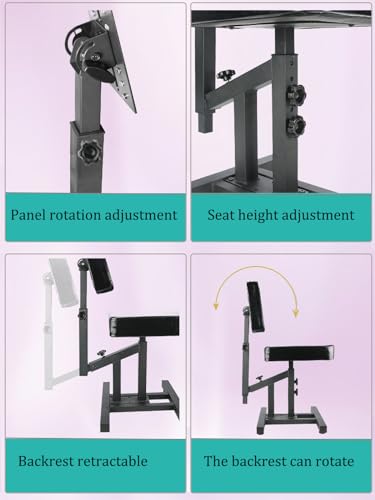 Panel rotation adjustment

Seat height adjustment

Backrest retractable

The backrest can rotate