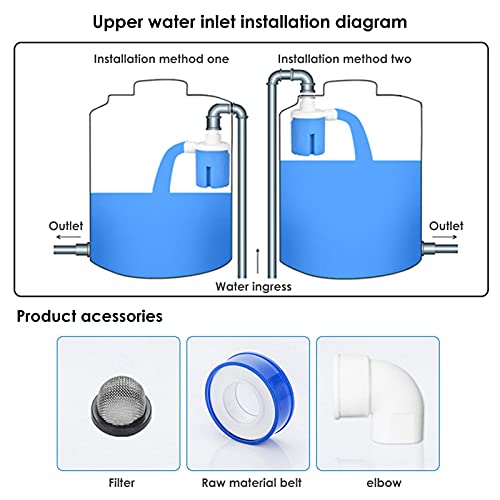 Upper water inlet installation diagram

Installation method one

Installation method two

Outlet

Outlet

Water ingress

Product acessories

Filter

Raw material belt

elbow