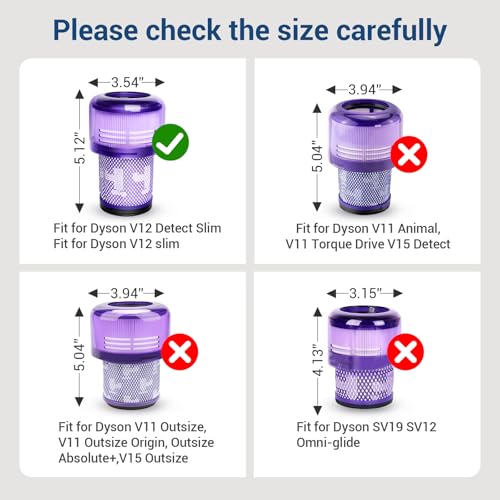 Please check the size carefully

3.54"

5.12"

Fit for Dyson V12 Detect Slim
Fit for Dyson V12 slim

3.94"

5.04"

Fit for Dyson V11 Animal, V11 Torque Drive V15 Detect

3.94"

5.04"

Fit for Dyson V11 Outsize, V11 Outsize Origin, Outsize Absolute+,V15 Outsize

3.15"

4.13"

Fit for Dyson SV19 SV12 Omni-glide