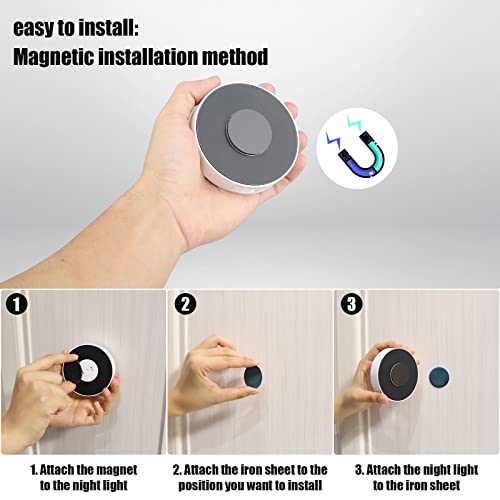 easy to install:
Magnetic installation method

1

2

3

1. Attach the magnet to the night light

2. Attach the iron sheet to the position you want to install

3. Attach the night light to the iron sheet