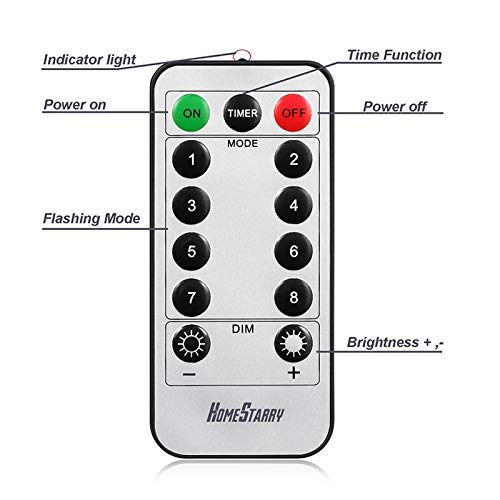 Indicator light

Time Function

Power on

ON

TIMER

OFF

Power off

MODE

1

2

3

4

Flashing Mode

5

6

7

8

DIM

Brightness + ,-

−

+

HOMESTARRY