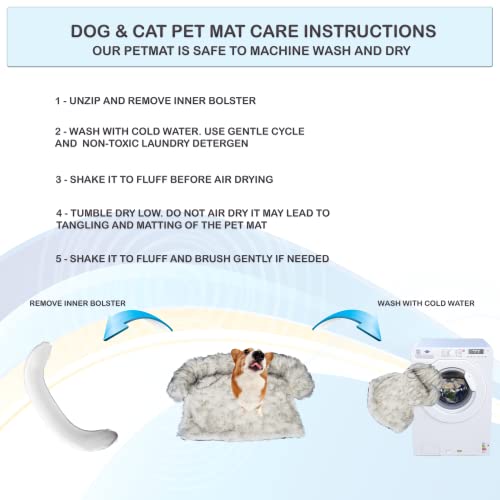 DOG & CAT PET MAT CARE INSTRUCTIONS
OUR PETMAT IS SAFE TO MACHINE WASH AND DRY

1 - UNZIP AND REMOVE INNER BOLSTER

2 - WASH WITH COLD WATER. USE GENTLE CYCLE AND NON-TOXIC LAUNDRY DETERGEN

3 - SHAKE IT TO FLUFF BEFORE AIR DRYING

4 - TUMBLE DRY LOW. DO NOT AIR DRY IT MAY LEAD TO TANGLING AND MATTING OF THE PET MAT

5 - SHAKE IT TO FLUFF AND BRUSH GENTLY IF NEEDED

REMOVE INNER BOLSTER

WASH WITH COLD WATER