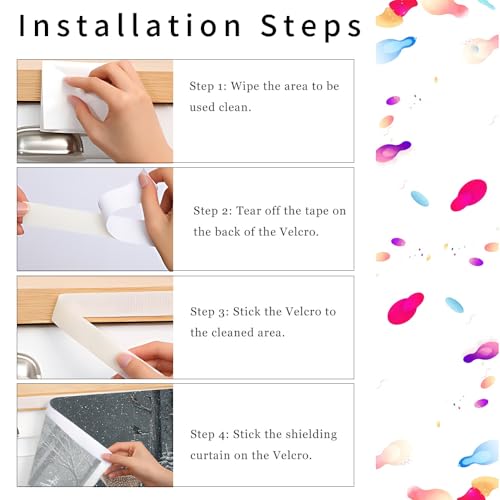 Installation Steps

Step 1: Wipe the area to be used clean.

Step 2: Tear off the tape on the back of the Velcro.

Step 3: Stick the Velcro to the cleaned area.

Step 4: Stick the shielding curtain on the Velcro.