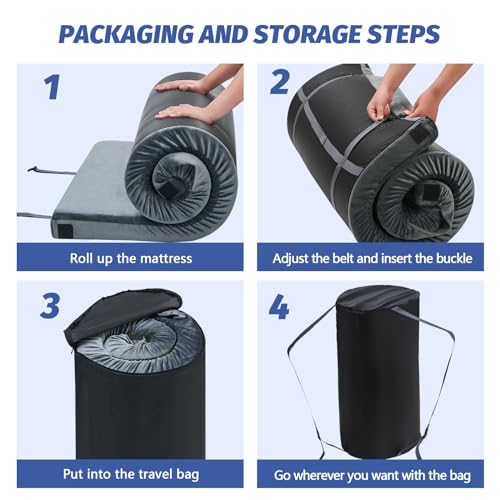 PACKAGING AND STORAGE STEPS

1

Roll up the mattress

2

Adjust the belt and insert the buckle

3

Put into the travel bag

4

Go wherever you want with the bag