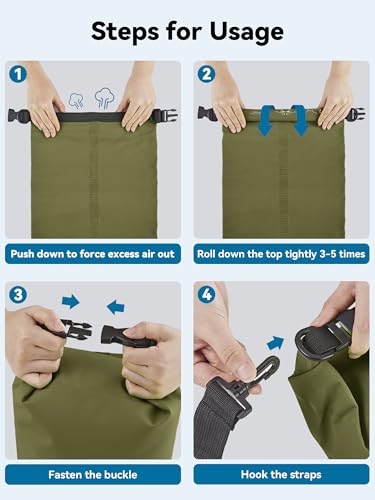 Steps for Usage

1

Push down to force excess air out

2

Roll down the top tightly 3-5 times

3

Fasten the buckle

4

Hook the straps