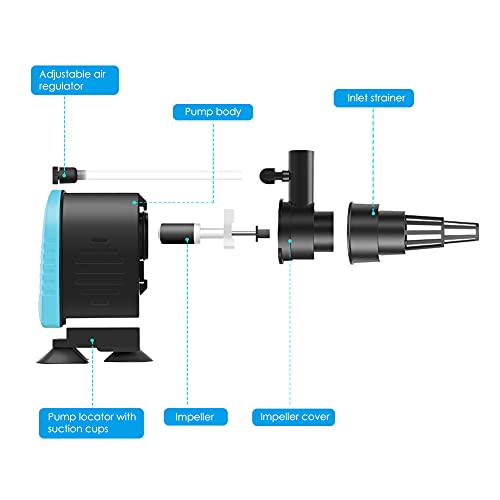 Adjustable air regulator

Pump body

Inlet strainer

Pump locator with suction cups

Impeller

Impeller cover