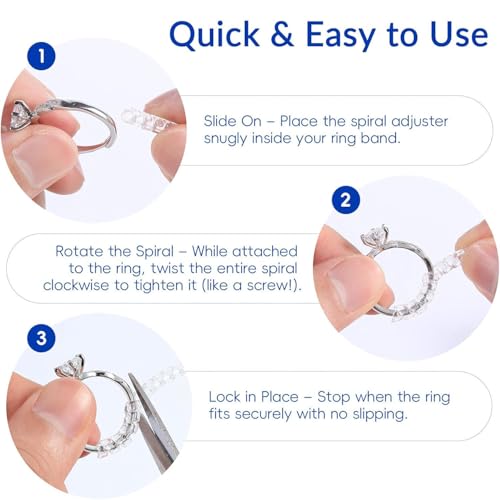 Quick & Easy to Use

1

Slide On – Place the spiral adjuster snugly inside your ring band.

2

Rotate the Spiral – While attached to the ring, twist the entire spiral clockwise to tighten it (like a screw!).

3

Lock in Place – Stop when the ring fits securely with no slipping.