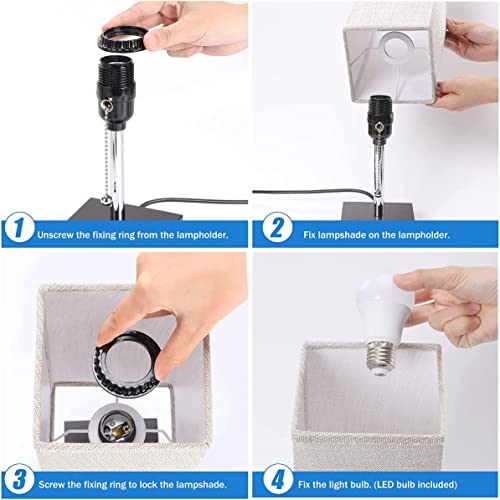 1 Unscrew the fixing ring from the lampholder.

2 Fix lampshade on the lampholder.

3 Screw the fixing ring to lock the lampshade.

4 Fix the light bulb. (LED bulb included)