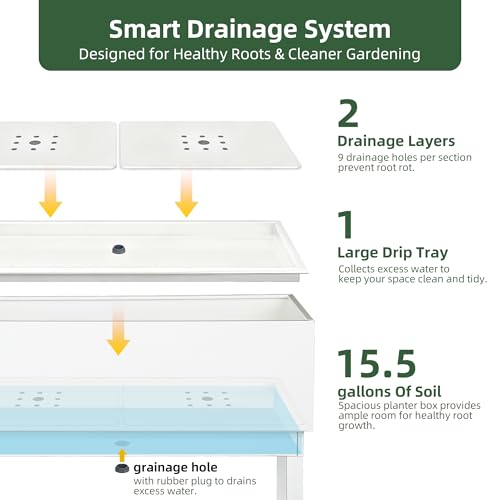 Smart Drainage System
Designed for Healthy Roots & Cleaner Gardening

2
Drainage Layers
9 drainage holes per section prevent root rot.

1
Large Drip Tray
Collects excess water to keep your space clean and tidy.

15.5
gallons Of Soil
Spacious planter box provides ample room for healthy root growth.

grainage hole
with rubber plug to drains excess water.