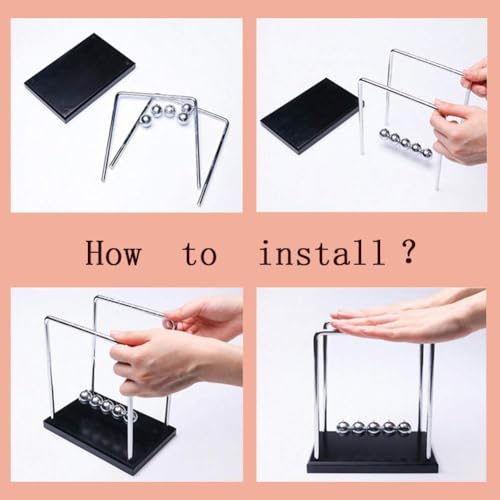 How to install ?