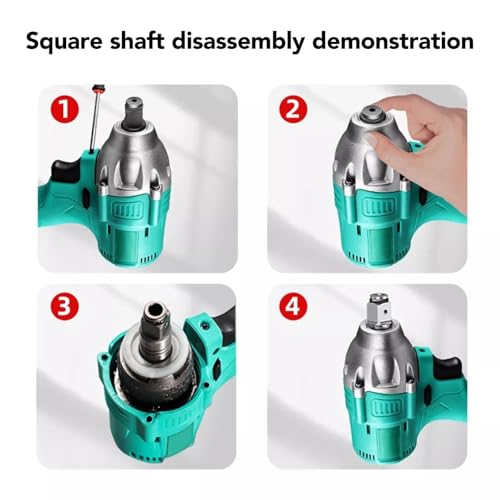 Square shaft disassembly demonstration

1

2

3

4