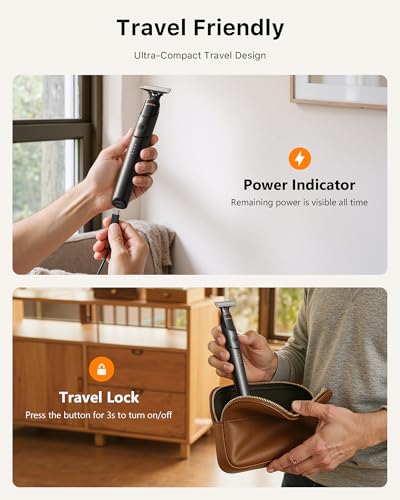 Travel Friendly

Ultra-Compact Travel Design

Power Indicator

Remaining power is visible all time

Travel Lock

Press the button for 3s to turn on/off