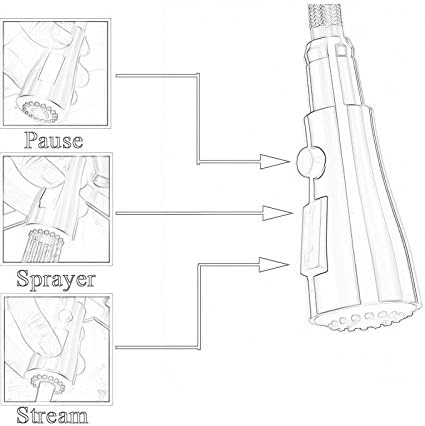 Pause

Sprayer

Stream