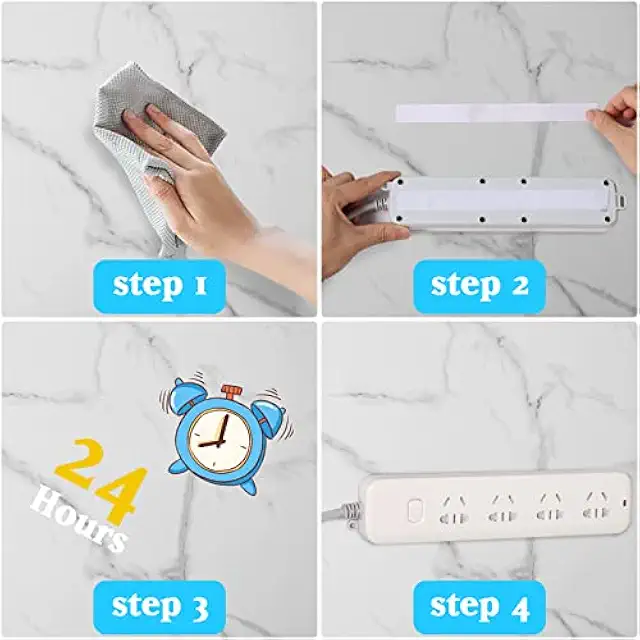 step 1

step 2

24 Hours

step 3

step 4