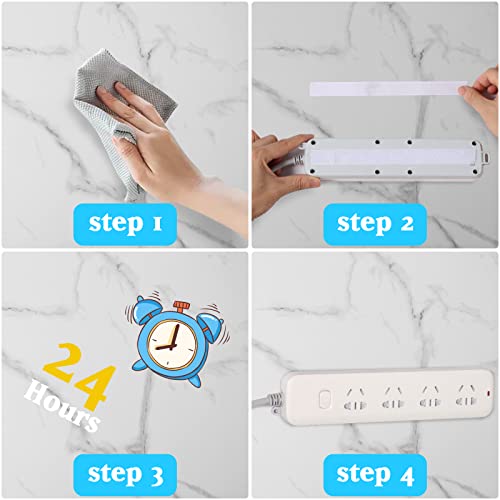 step 1

step 2

24 Hours

step 3

step 4