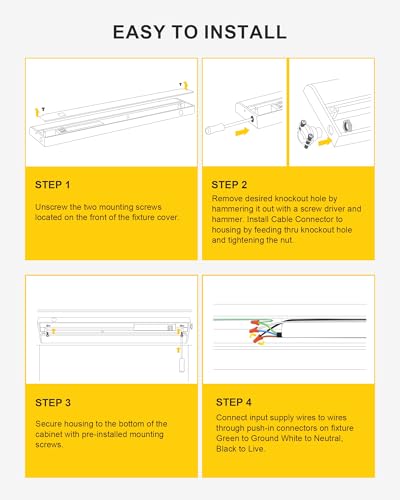 EASY TO INSTALL

STEP 1

Unscrew the two mounting screws located on the front of the fixture cover.

STEP 2

Remove desired knockout hole by hammering it out with a screw driver and hammer. Install Cable Connector to housing by feeding thru knockout hole and tightening the nut.

STEP 3

Secure housing to the bottom of the cabinet with pre-installed mounting screws.

STEP 4

Connect input supply wires to wires through push-in connectors on fixture Green to Ground White to Neutral, Black to Live.