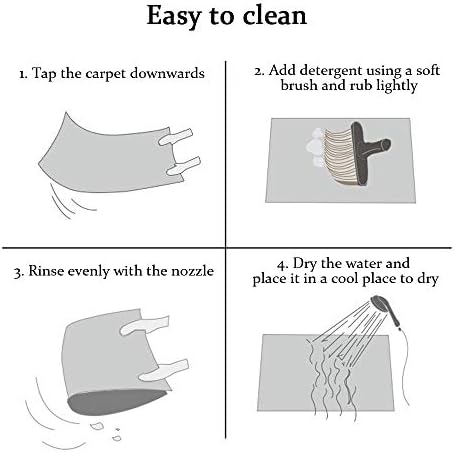 Easy to clean

1. Tap the carpet downwards

2. Add detergent using a soft brush and rub lightly

3. Rinse evenly with the nozzle

4. Dry the water and place it in a cool place to dry