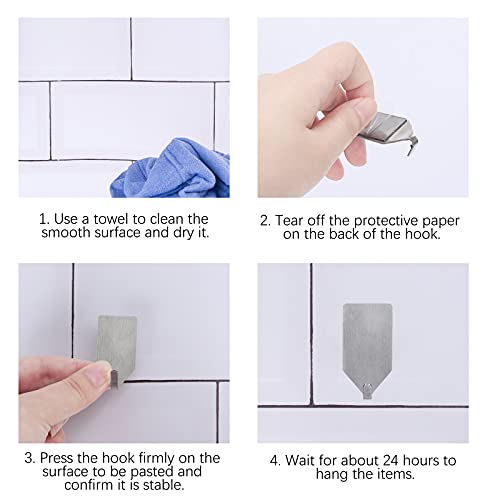 1. Use a towel to clean the smooth surface and dry it.

2. Tear off the protective paper on the back of the hook.

3. Press the hook firmly on the surface to be pasted and confirm it is stable.

4. Wait for about 24 hours to hang the items.