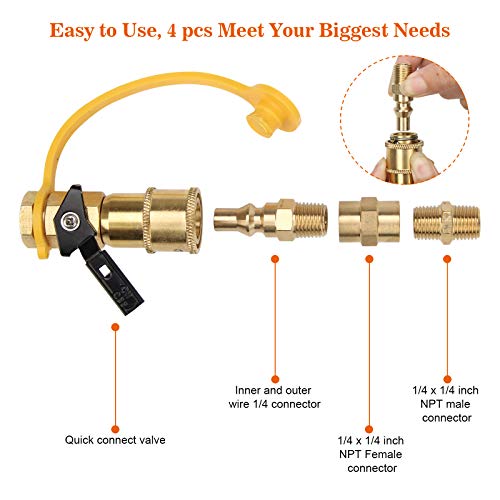 Easy to Use, 4 pcs Meet Your Biggest Needs

Quick connect valve

Inner and outer wire 1/4 connector

1/4 x 1/4 inch NPT Female connector

1/4 x 1/4 inch NPT male connector