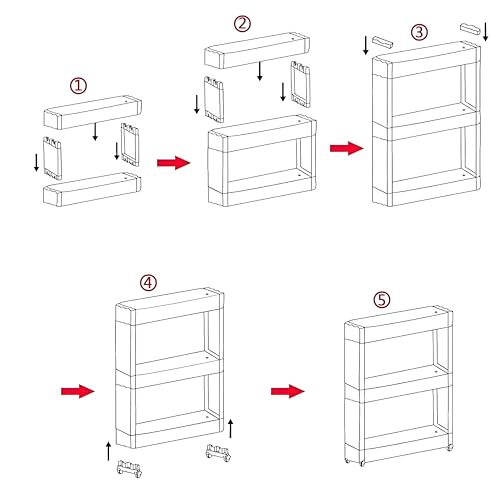 ①

②

③

④

⑤