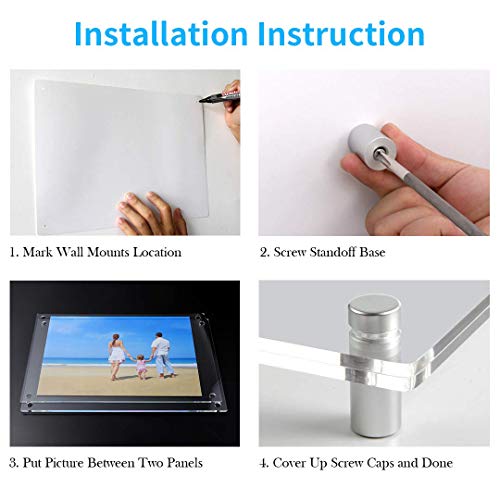 Installation Instruction

1. Mark Wall Mounts Location

2. Screw Standoff Base

3. Put Picture Between Two Panels

4. Cover Up Screw Caps and Done