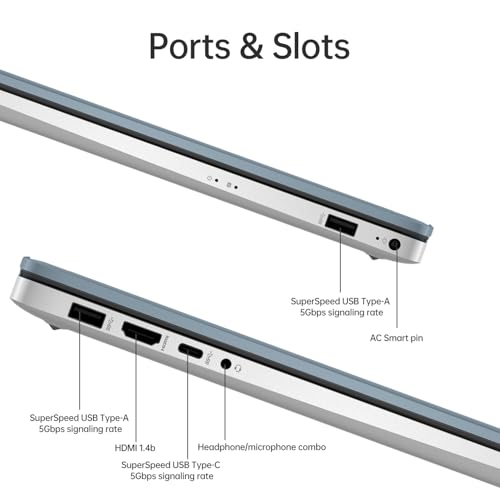 Ports & Slots

SuperSpeed USB Type-A
5Gbps signaling rate

AC Smart pin

SuperSpeed USB Type-A
5Gbps signaling rate

HDMI 1.4b

SuperSpeed USB Type-C
5Gbps signaling rate

Headphone/microphone combo