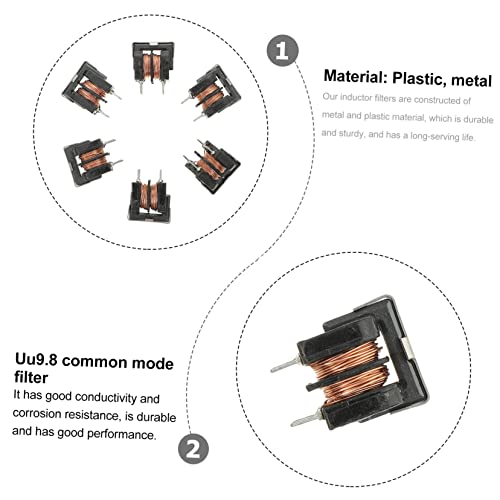 1

Material: Plastic, metal

Our inductor filters are constructed of metal and plastic material, which is durable and sturdy, and has a long-serving life.

Uu9.8 common mode filter

It has good conductivity and corrosion resistance, is durable and has good performance.

2