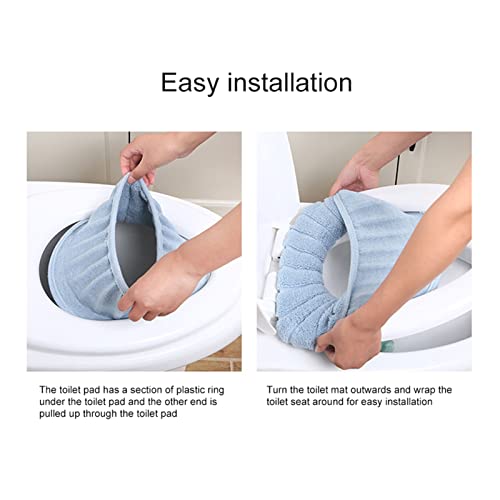 Easy installation

The toilet pad has a section of plastic ring under the toilet pad and the other end is pulled up through the toilet pad

Turn the toilet mat outwards and wrap the toilet seat around for easy installation