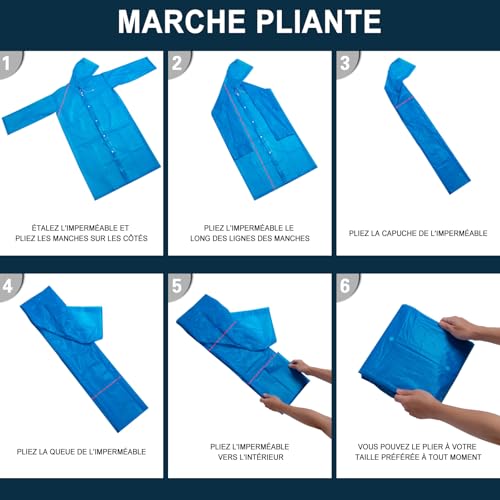 MARCHE PLIANTE

1

ÉTALEZ L'IMPERMÉABLE ET PLIEZ LES MANCHES SUR LES CÔTÉS

2

PLIEZ L'IMPERMÉABLE LE LONG DES LIGNES DES MANCHES

3

PLIEZ LA CAPUCHE DE L'IMPERMÉABLE

4

PLIEZ LA QUEUE DE L'IMPERMÉABLE

5

PLIEZ L'IMPERMÉABLE VERS L'INTÉRIEUR

6

VOUS POUVEZ LE PLIER À VOTRE TAILLE PRÉFÉRÉE À TOUT MOMENT