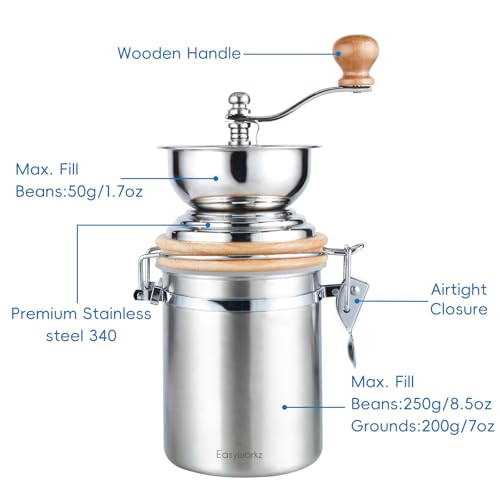 Wooden Handle

Max. Fill
Beans:50g/1.7oz

Premium Stainless steel 340

Airtight Closure

Max. Fill
Beans:250g/8.5oz
Grounds:200g/7oz

Easyworkz