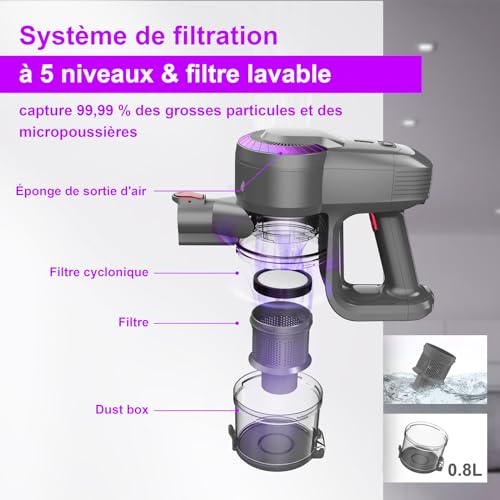 Système de filtration

à 5 niveaux & filtre lavable

capture 99,99 % des grosses particules et des micropoussières

Éponge de sortie d'air

Filtre cyclonique

Filtre

Dust box

0.8L