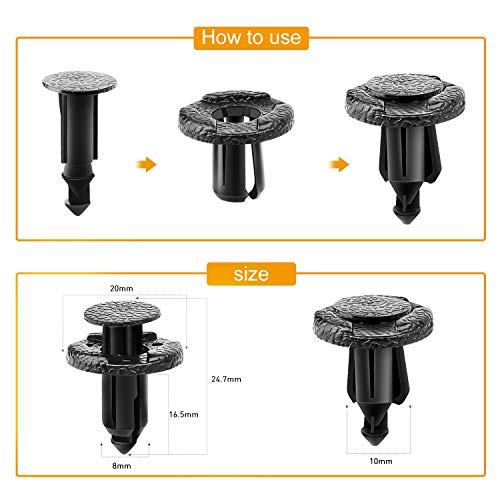 How to use

size

20mm

24.7mm

16.5mm

8mm

10mm