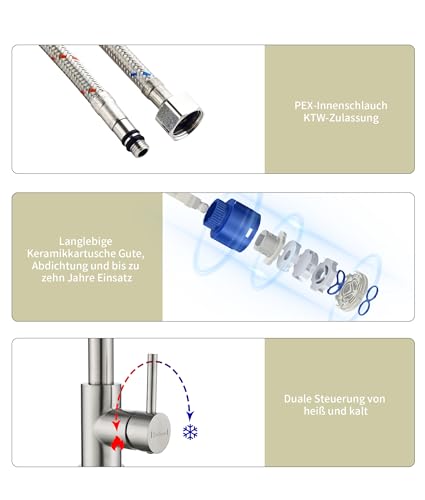 PEX-Innenschlauch
KTW-Zulassung

Langlebige Keramikkartusche Gute, Abdichtung und bis zu zehn Jahre Einsatz

Duale Steuerung von heiß und kalt